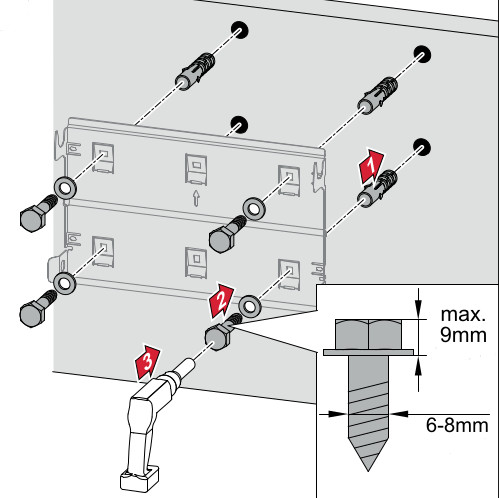 1

2

3

max.
9mm

6-8mm